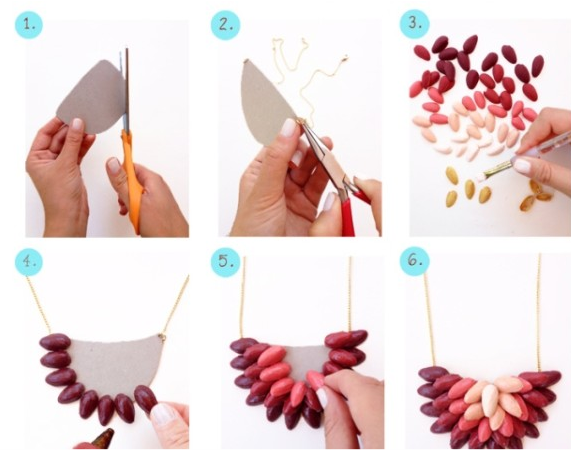 1.

2.

3.

4.

5.

6.